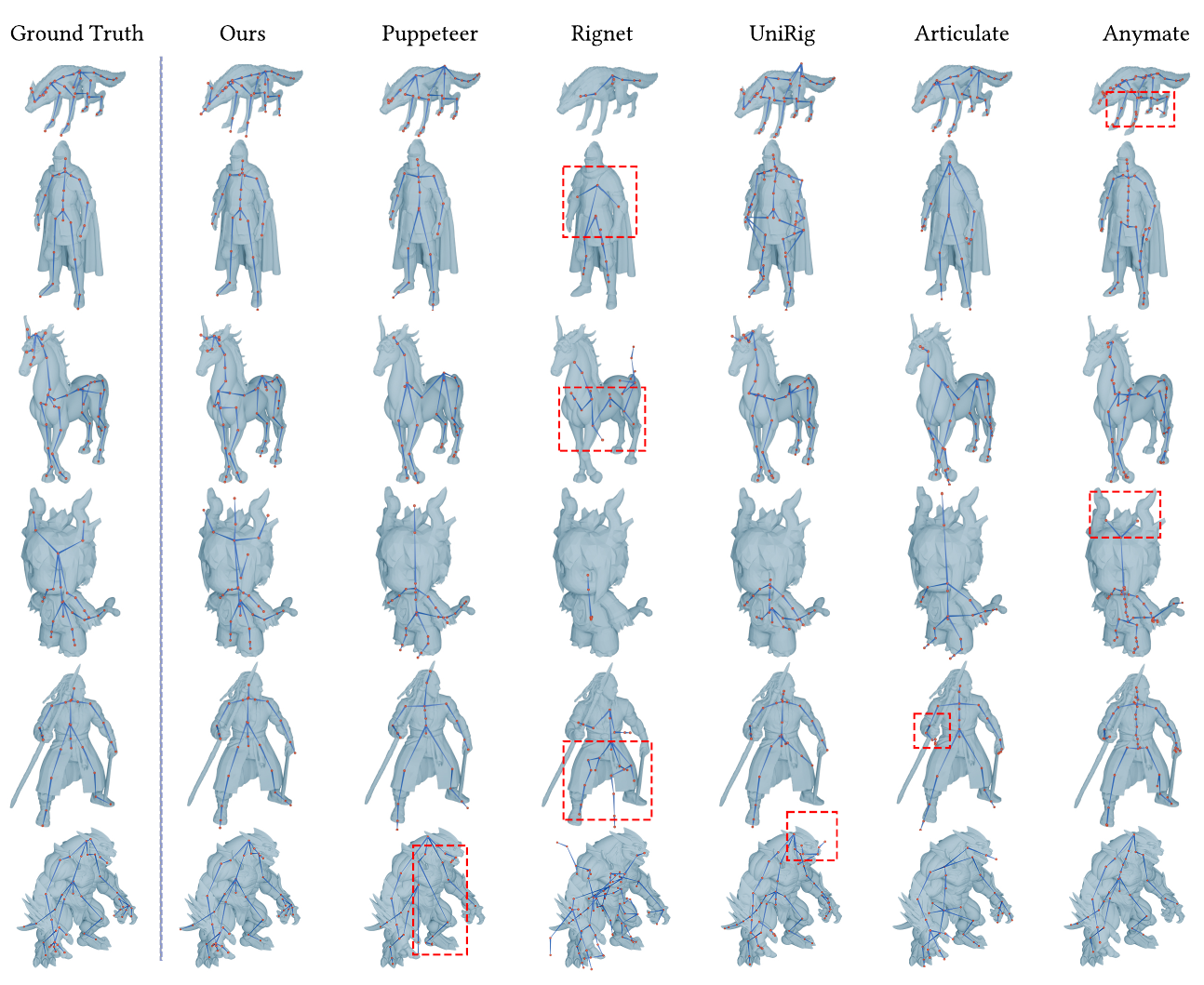 Ground Truth Ours Puppeteer Rignet UniRig Articulate Anymate